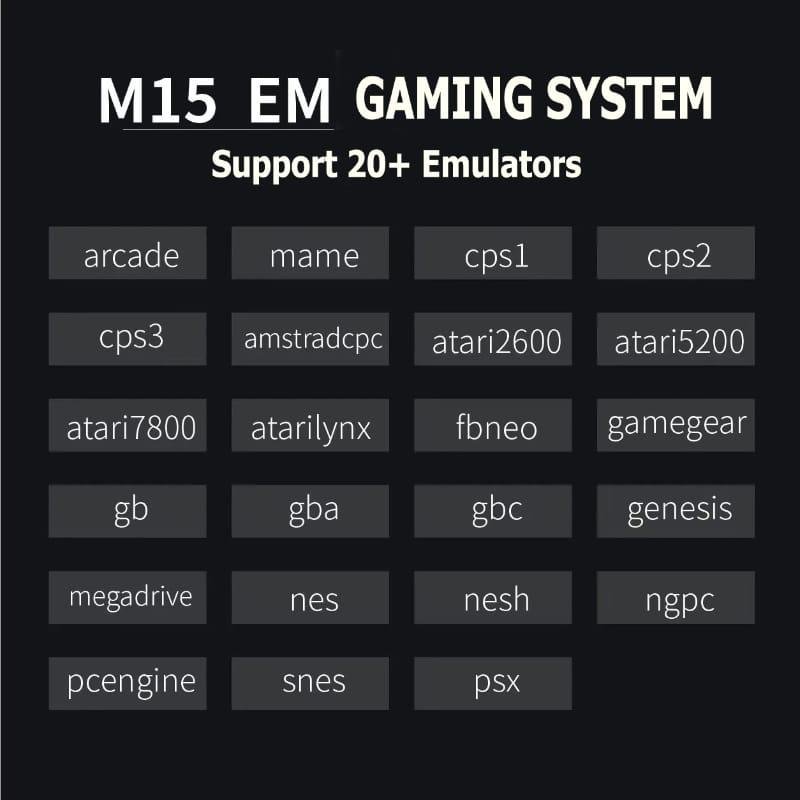 M15 EM GAMING SYSTEM

Support 20+ Emulators

arcade
mame
cps1
cps2
cps3
amstradcpc
atari2600
atari5200
atari7800
atarilynx
fbneo
gamegear
gb
gba
gbc
genesis
megadrive
nes
nesh
ngpc
pcengine
snes
psx